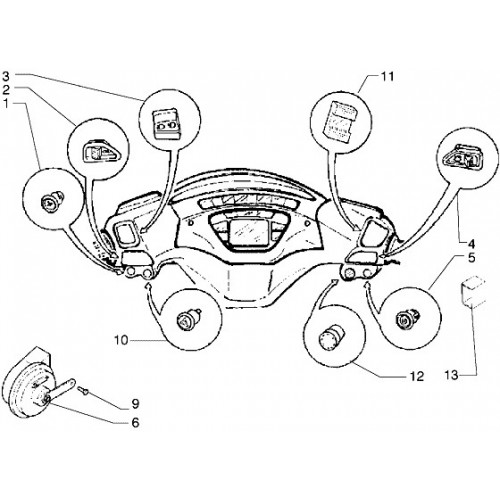 3
2
1
11
4
5
10
12
13
9
6